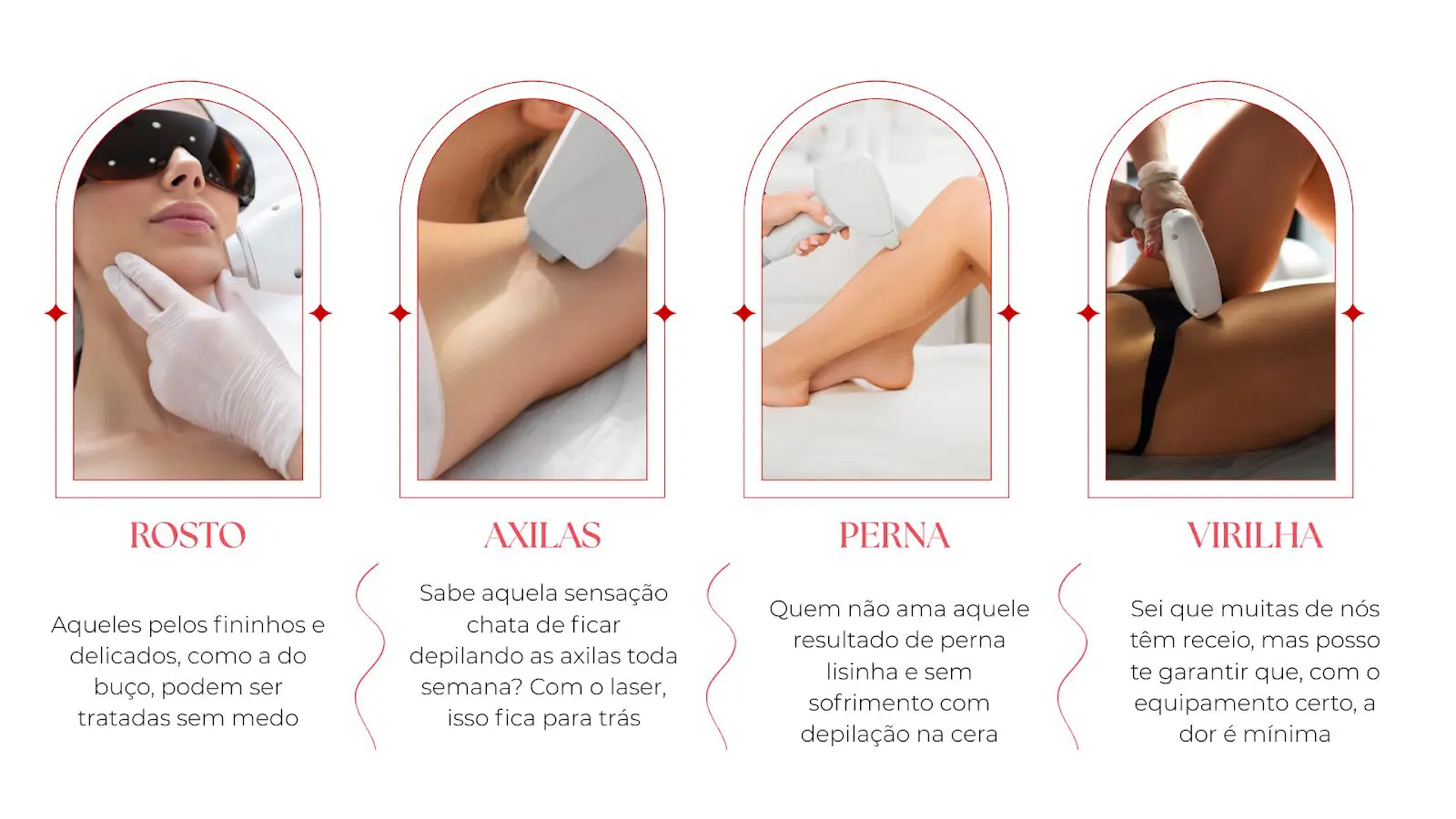 ROSTO

Aqueles pelos fininhos e delicados, como a do buço, podem ser tratadas sem medo

AXILAS

Sabe aquela sensação chata de ficar depilando as axilas toda semana? Com o laser, isso fica para trás

PERNA

Quem não ama aquele resultado de perna lisinha e sem sofrimento com depilação na cera

VIRILHA

Sei que muitas de nós têm receio, mas posso te garantir que, com o equipamento certo, a dor é mínima